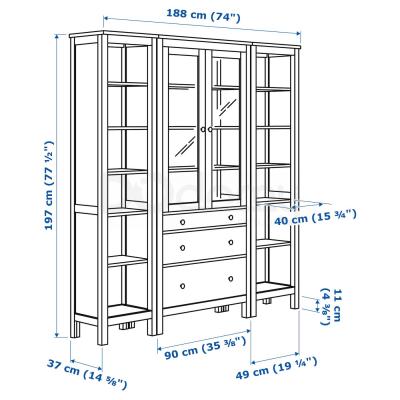 188 cm (74")

197 cm (77 ½")

40 cm (15 ¾")

11 cm (4 ⅜")

90 cm (35 ⅜")

37 cm (14 ⅝")

49 cm (19 ¼")