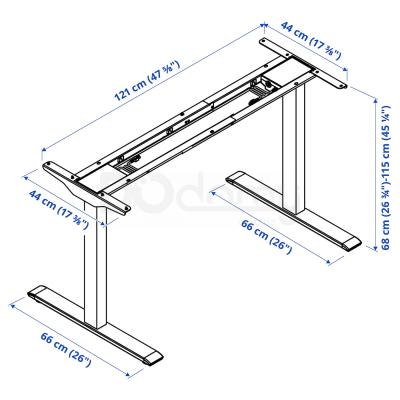 121 cm (47 ⅝")

44 cm (17 ⅜")

68 cm (26 ¾")-115 cm (45 ¼")

44 cm (17 ⅜")

66 cm (26")

66 cm (26")