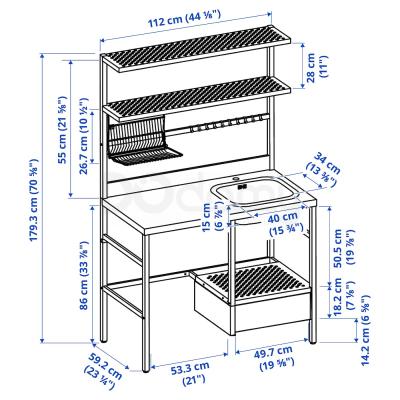 112 cm (44 ⅛")

28 cm (11")

179.3 cm (70 ⅝")

55 cm (21 ⅝")

26.7 cm (10 ½")

34 cm (13 ⅜")

15 cm (6 ⅞")

40 cm (15 ¾")

50.5 cm (19 ⅞")

86 cm (33 ⅞")

18.2 cm (7 ⅛")

14.2 cm (6 ⅝")

59.2 cm (23 ¼")

53.3 cm (21")

49.7 cm (19 ⅝")