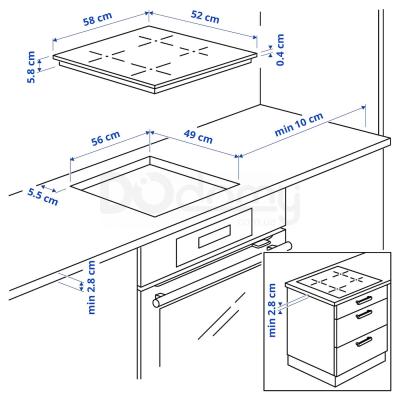 58 cm
52 cm
5.8 cm
0.4 cm
56 cm
49 cm
min 10 cm
5.5 cm
min 2.8 cm
min 2.8 cm