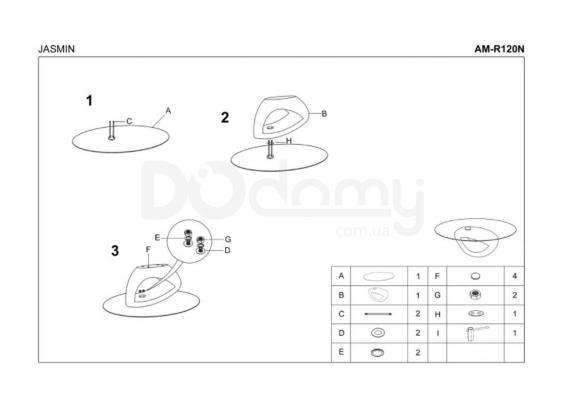 JASMIN

AM-R120N

1

C

A

2

B

H

Dodomy
com.ua

3

E

G

D

F

| A |  | 1 | F |  | 4 |
|---|---|---|---|---|---|
| B |  | 1 | G |  | 2 |
| C |  | 2 | H |  | 1 |
| D |  | 2 | I |  | 1 |
| E |  | 2 |  |  |  |