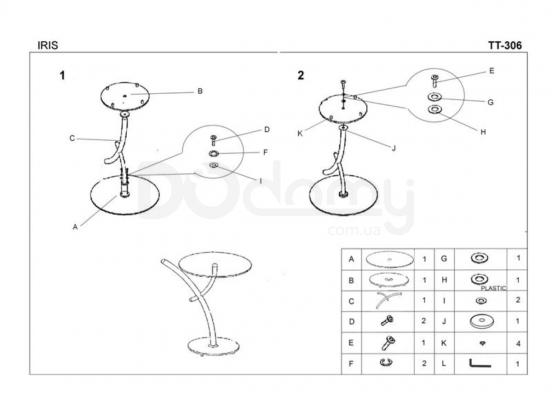 IRIS

TT-306

1

B

C

D

F

I

A

2

E

G

H

K

J

DOdomy
com.ua

| A | | 1 | G | | 1 |
|---|---|---|---|---|---|
| B | | 1 | H | PLASTIC | 1 |
| C | | 1 | I | | 2 |
| D | | 2 | J | | 1 |
| E | | 1 | K | | 4 |
| F | | 2 | L | | 1 |