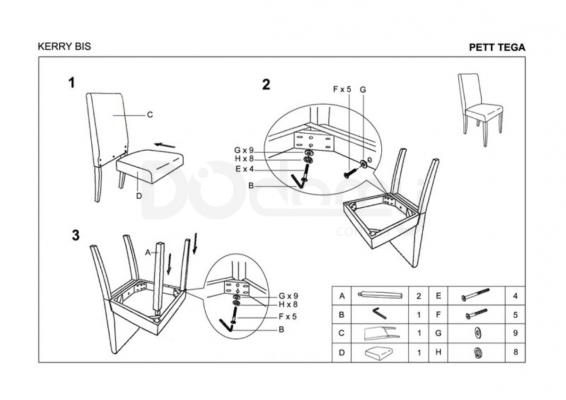 KERRY BIS

PETT TEGA

1

C

D

2

F x 5

G

G x 9

H x 8

E x 4

B

3

A

G x 9

H x 8

F x 5

B

| A |  | 2 | E |  | 4 |
|---|---|---|---|---|---|
| B |  | 1 | F |  | 5 |
| C |  | 1 | G |  | 9 |
| D |  | 1 | H |  | 8 |