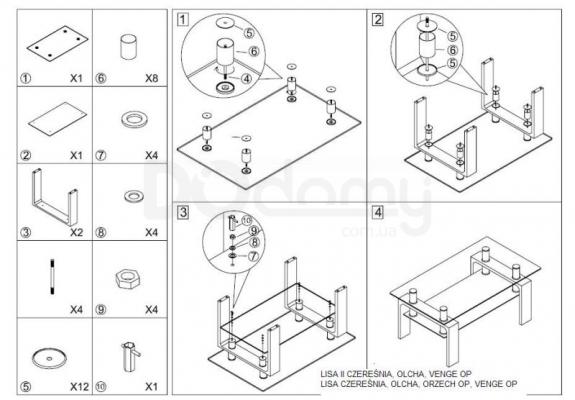 ① X1
⑥ X8
② X1
⑦ X4
③ X2
⑧ X4
X4
⑨ X4
⑤ X12
⑩ X1

1
5
6
4

2
5
6
5

3
10
9
8
7

4

Dodomy
com.ua

LISA II CZEREŚNIA, OLCHA, VENGE OP
LISA CZEREŚNIA, OLCHA, ORZECH OP, VENGE OP