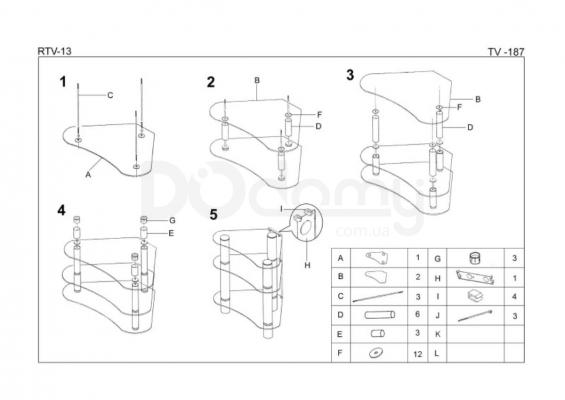 RTV-13

TV -187

1

C

A

2

B

F

D

3

B

F

D

4

G

E

5

I

H

Doomy
com.ua

| A | | 1 | G | | 3 |
|---|---|---|---|---|---|
| B | | 2 | H | | 1 |
| C | | 3 | I | | 4 |
| D | | 6 | J | | 3 |
| E | | 3 | K | | |
| F | | 12 | L | | |