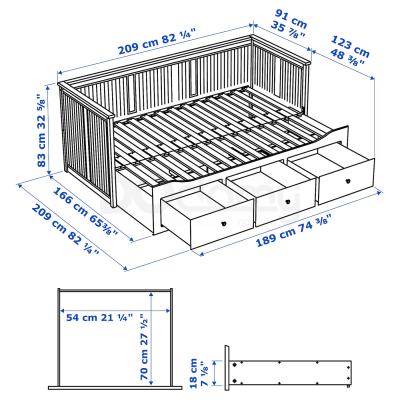 209 cm 82 ¼"

91 cm 35 ⅞"

123 cm 48 ⅜"

83 cm 32 ⅝"

166 cm 65⅜"

209 cm 82 ¼"

189 cm 74 ⅜"

54 cm 21 ¼"

70 cm 27 ½"

18 cm 7 ⅛"